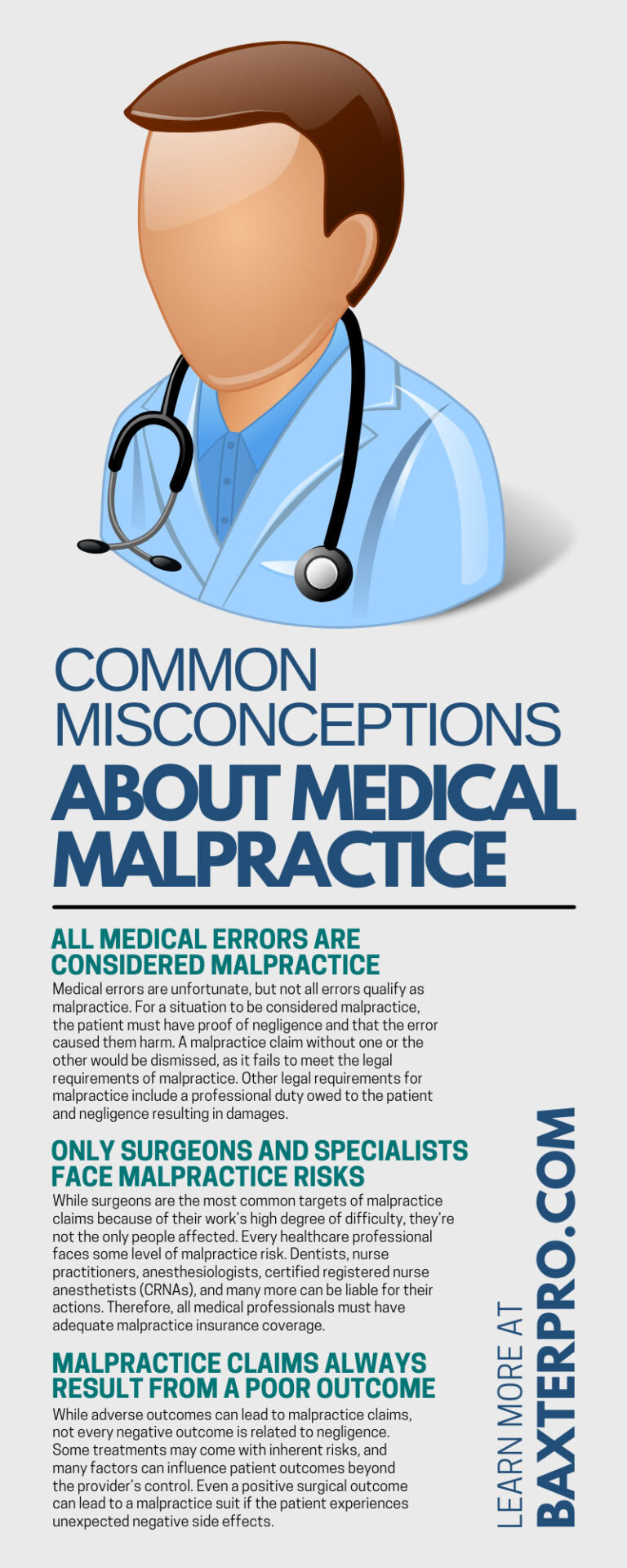 COMMON MISCONCEPTIONS ABOUT MEDICAL MALPRACTICE

ALL MEDICAL ERRORS ARE CONSIDERED MALPRACTICE

Medical errors are unfortunate, but not all errors qualify as malpractice. For a situation to be considered malpractice, the patient must have proof of negligence and that the error caused them harm. A malpractice claim without one or the other would be dismissed, as it fails to meet the legal requirements of malpractice. Other legal requirements for malpractice include a professional duty owed to the patient and negligence resulting in damages.

ONLY SURGEONS AND SPECIALISTS FACE MALPRACTICE RISKS

While surgeons are the most common targets of malpractice claims because of their work's high degree of difficulty, they're not the only people affected. Every healthcare professional faces some level of malpractice risk. Dentists, nurse practitioners, anesthesiologists, certified registered nurse anesthetists (CRNAs), and many more can be liable for their actions. Therefore, all medical professionals must have adequate malpractice insurance coverage.

MALPRACTICE CLAIMS ALWAYS RESULT FROM A POOR OUTCOME

While adverse outcomes can lead to malpractice claims, not every negative outcome is related to negligence. Some treatments may come with inherent risks, and many factors can influence patient outcomes beyond the provider's control. Even a positive surgical outcome can lead to a malpractice suit if the patient experiences unexpected negative side effects.

LEARN MORE AT BAXTERPRO.COM