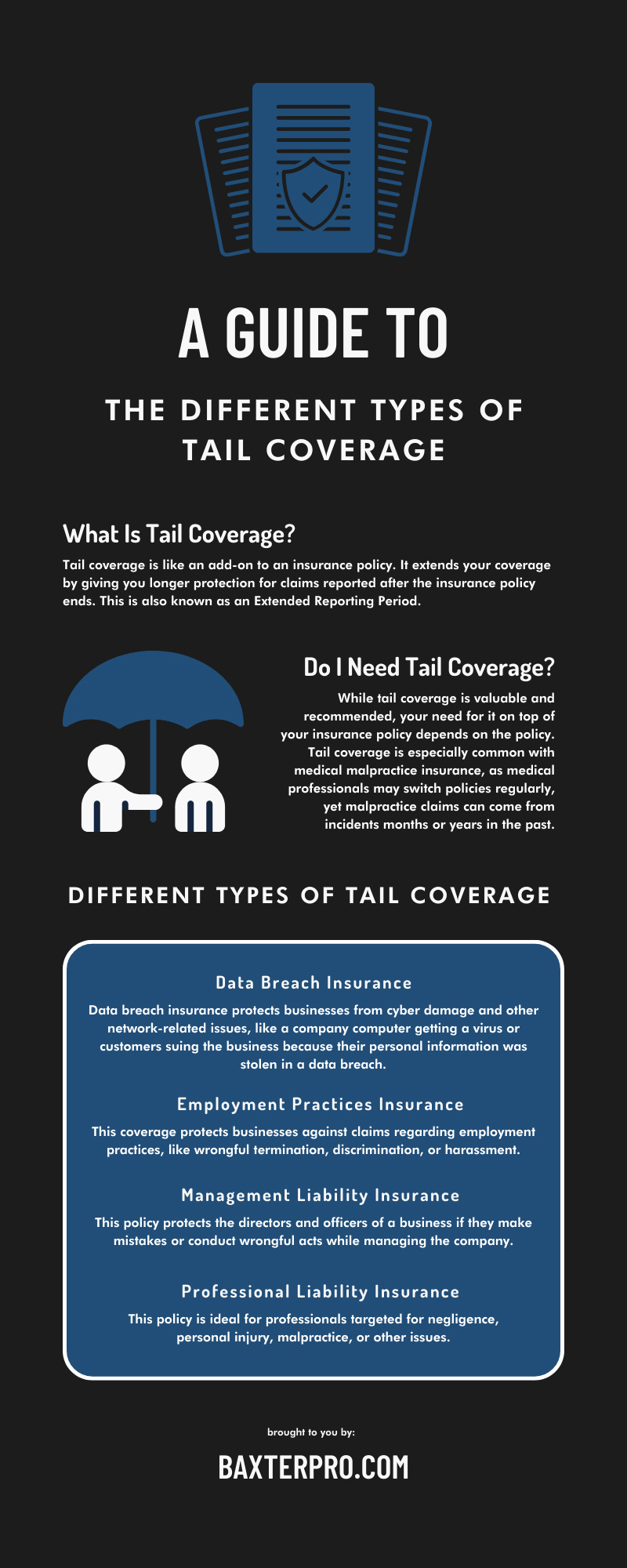 A GUIDE TO

THE DIFFERENT TYPES OF TAIL COVERAGE

What Is Tail Coverage?

Tail coverage is like an add-on to an insurance policy. It extends your coverage by giving you longer protection for claims reported after the insurance policy ends. This is also known as an Extended Reporting Period.

Do I Need Tail Coverage?

While tail coverage is valuable and recommended, your need for it on top of your insurance policy depends on the policy. Tail coverage is especially common with medical malpractice insurance, as medical professionals may switch policies regularly, yet malpractice claims can come from incidents months or years in the past.

DIFFERENT TYPES OF TAIL COVERAGE

Data Breach Insurance

Data breach insurance protects businesses from cyber damage and other network-related issues, like a company computer getting a virus or customers suing the business because their personal information was stolen in a data breach.

Employment Practices Insurance

This coverage protects businesses against claims regarding employment practices, like wrongful termination, discrimination, or harassment.

Management Liability Insurance

This policy protects the directors and officers of a business if they make mistakes or conduct wrongful acts while managing the company.

Professional Liability Insurance

This policy is ideal for professionals targeted for negligence, personal injury, malpractice, or other issues.

brought to you by:

BAXTERPRO.COM