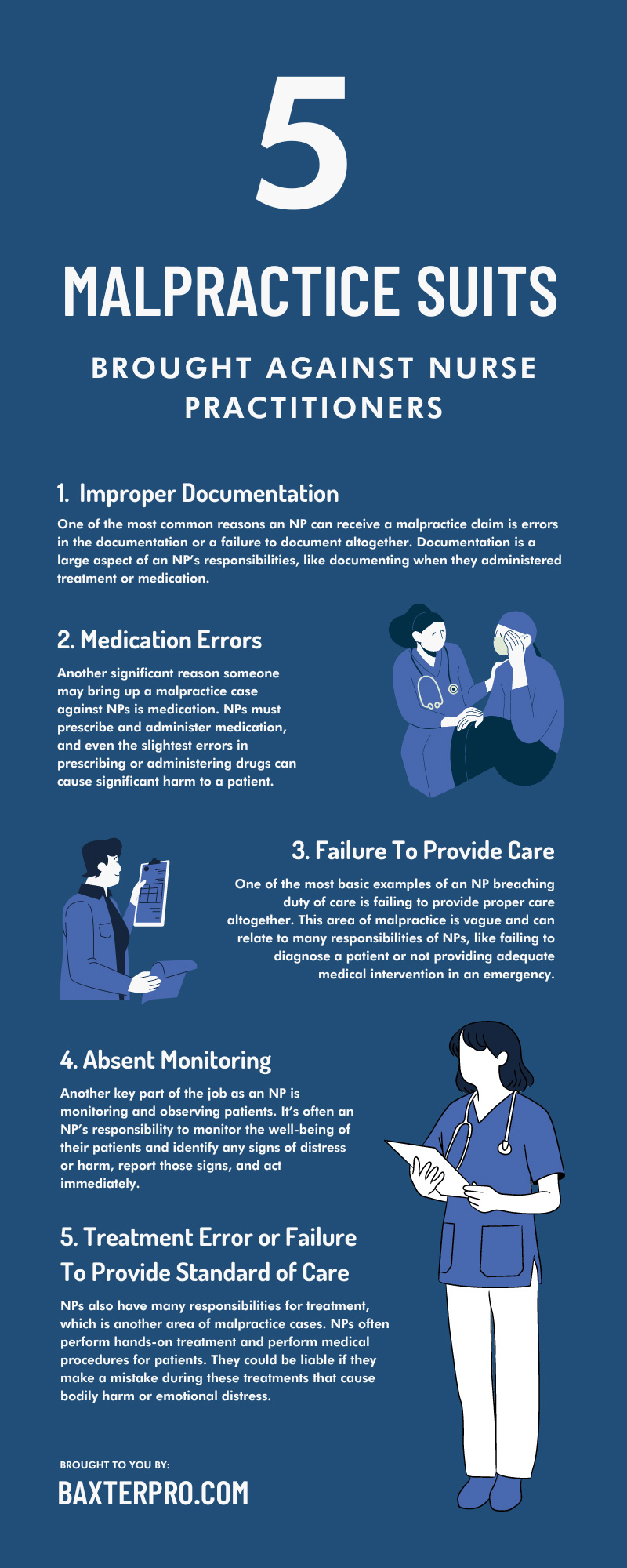 5

MALPRACTICE SUITS

BROUGHT AGAINST NURSE PRACTITIONERS

1. Improper Documentation

One of the most common reasons an NP can receive a malpractice claim is errors in the documentation or a failure to document altogether. Documentation is a large aspect of an NP's responsibilities, like documenting when they administered treatment or medication.

2. Medication Errors

Another significant reason someone may bring up a malpractice case against NPs is medication. NPs must prescribe and administer medication, and even the slightest errors in prescribing or administering drugs can cause significant harm to a patient.

3. Failure To Provide Care

One of the most basic examples of an NP breaching duty of care is failing to provide proper care altogether. This area of malpractice is vague and can relate to many responsibilities of NPs, like failing to diagnose a patient or not providing adequate medical intervention in an emergency.

4. Absent Monitoring

Another key part of the job as an NP is monitoring and observing patients. It's often an NP's responsibility to monitor the well-being of their patients and identify any signs of distress or harm, report those signs, and act immediately.

5. Treatment Error or Failure To Provide Standard of Care

NPs also have many responsibilities for treatment, which is another area of malpractice cases. NPs often perform hands-on treatment and perform medical procedures for patients. They could be liable if they make a mistake during these treatments that cause bodily harm or emotional distress.

BROUGHT TO YOU BY:

BAXTERPRO.COM